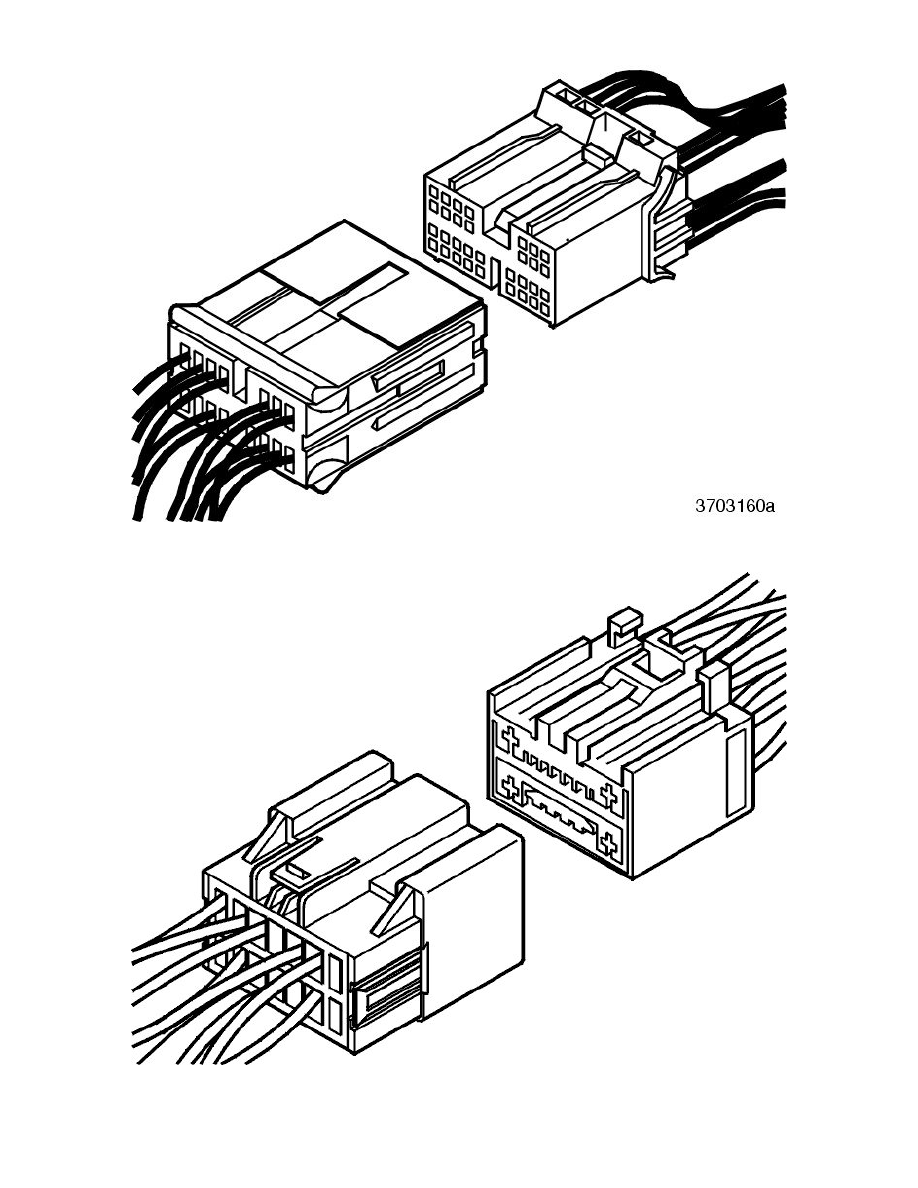 3703160a