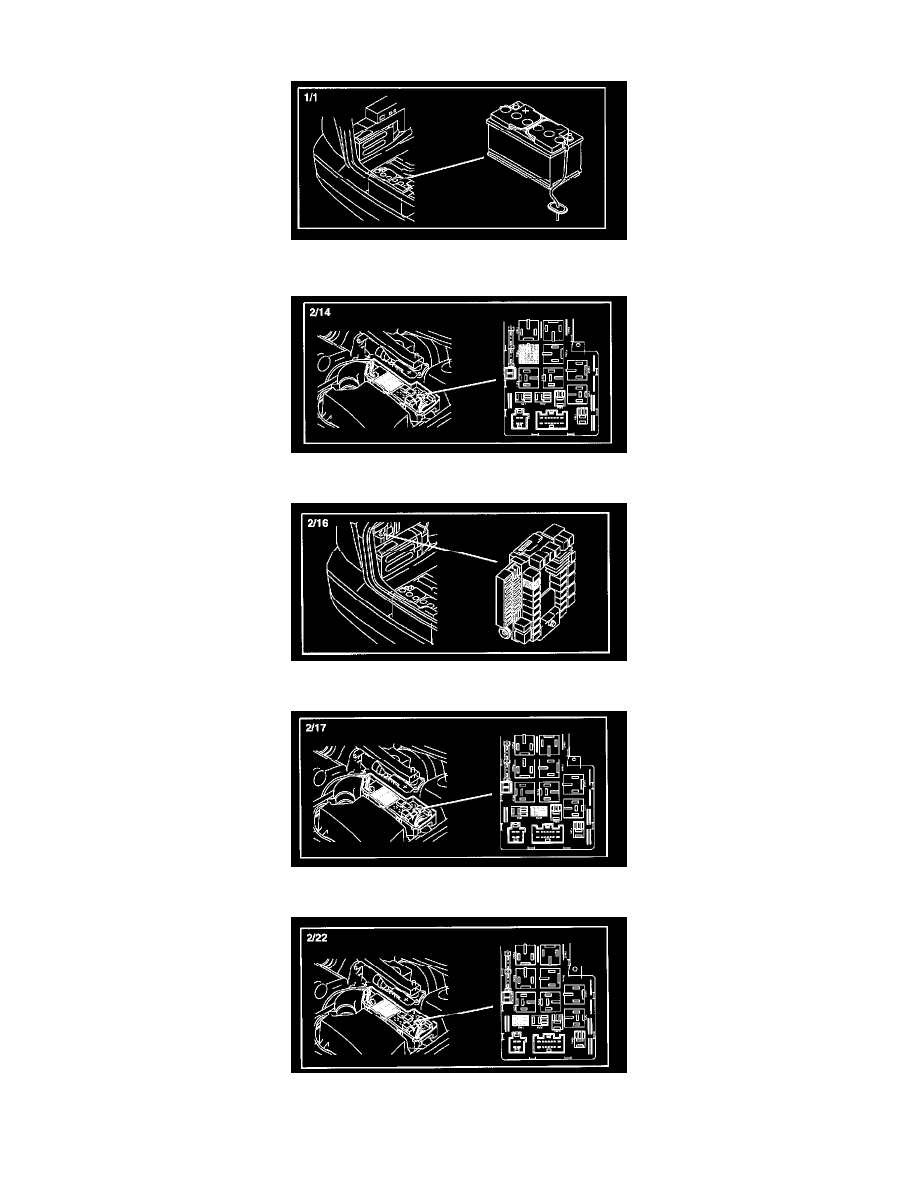 1/1

2/14

2/16

2/17

2/22