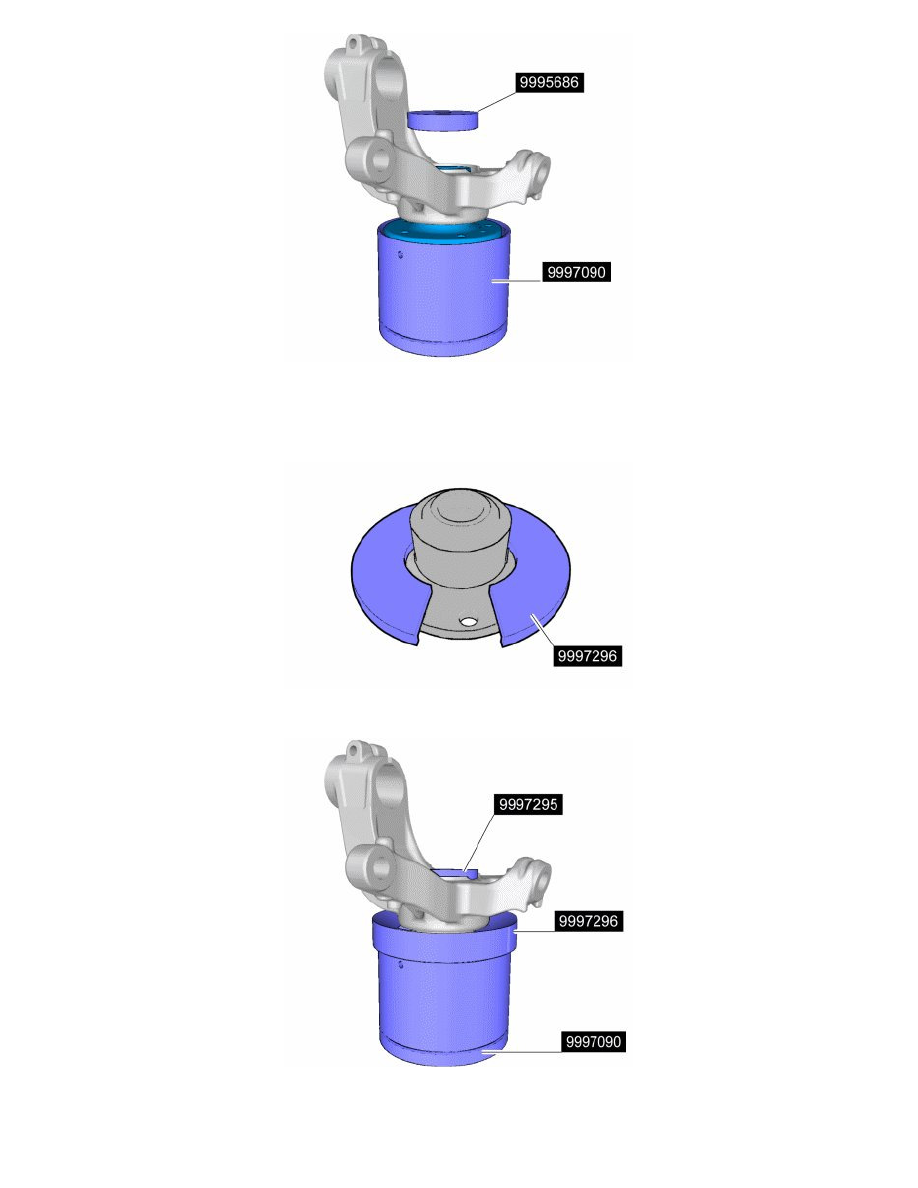 9995686

9997090

9997296

9997295

9997296

9997090