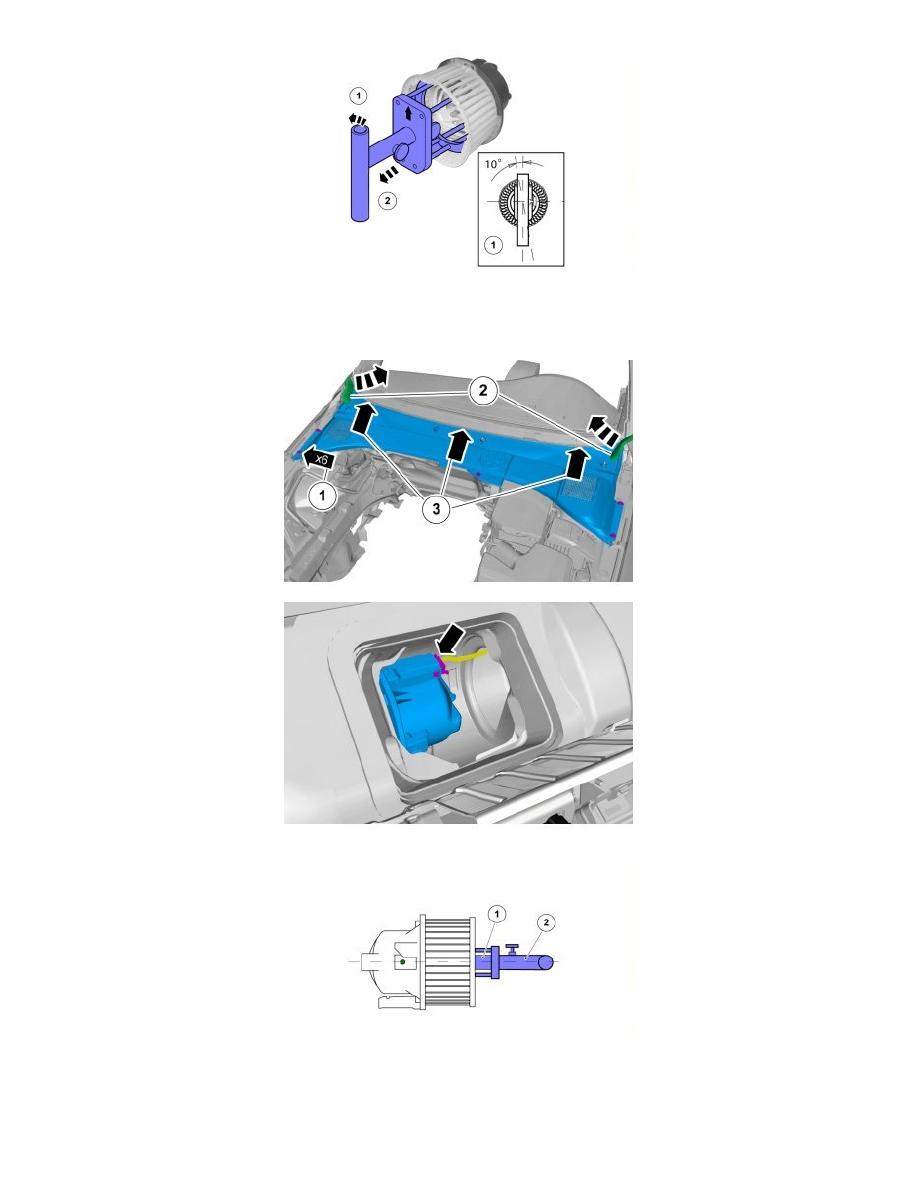 1
2
10°
1

2
x6
1
3

1
2