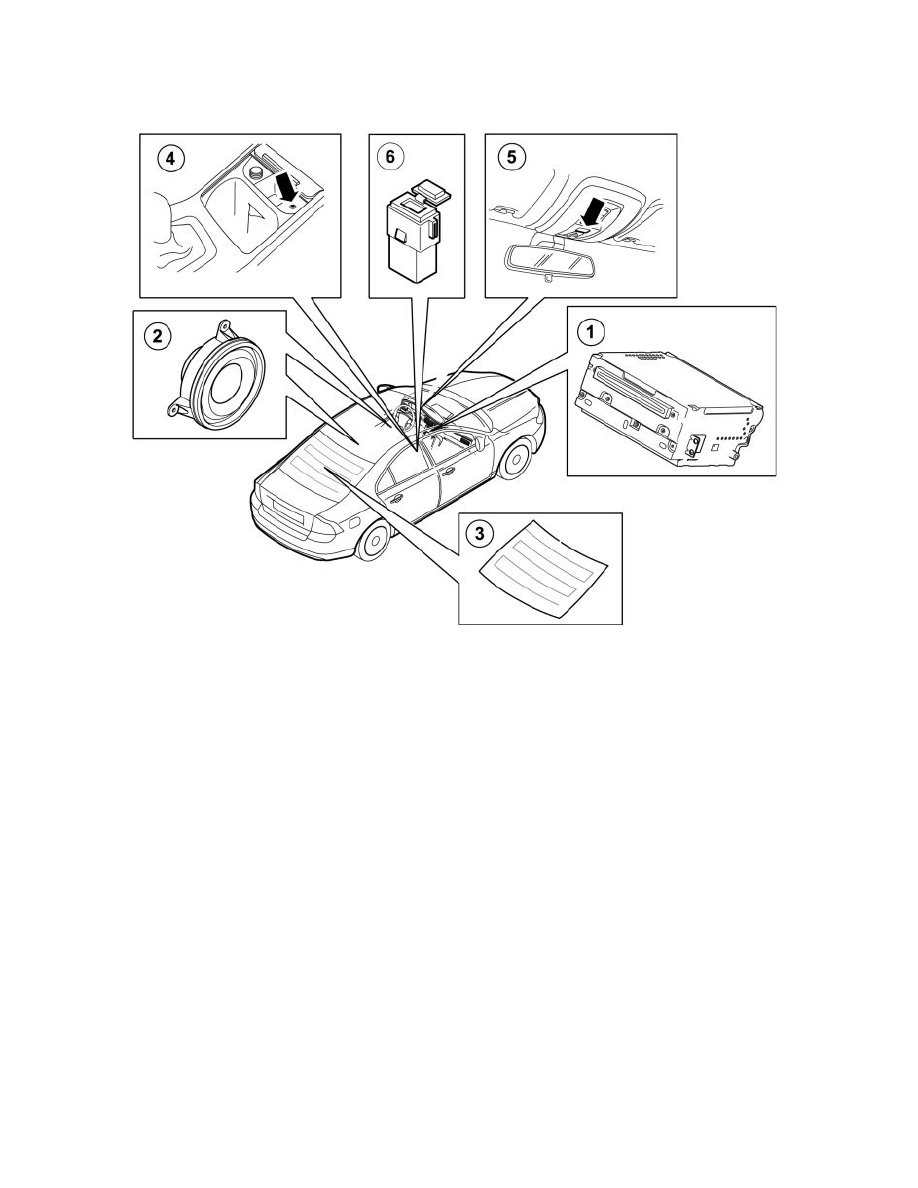 4
6
5
2
1
3