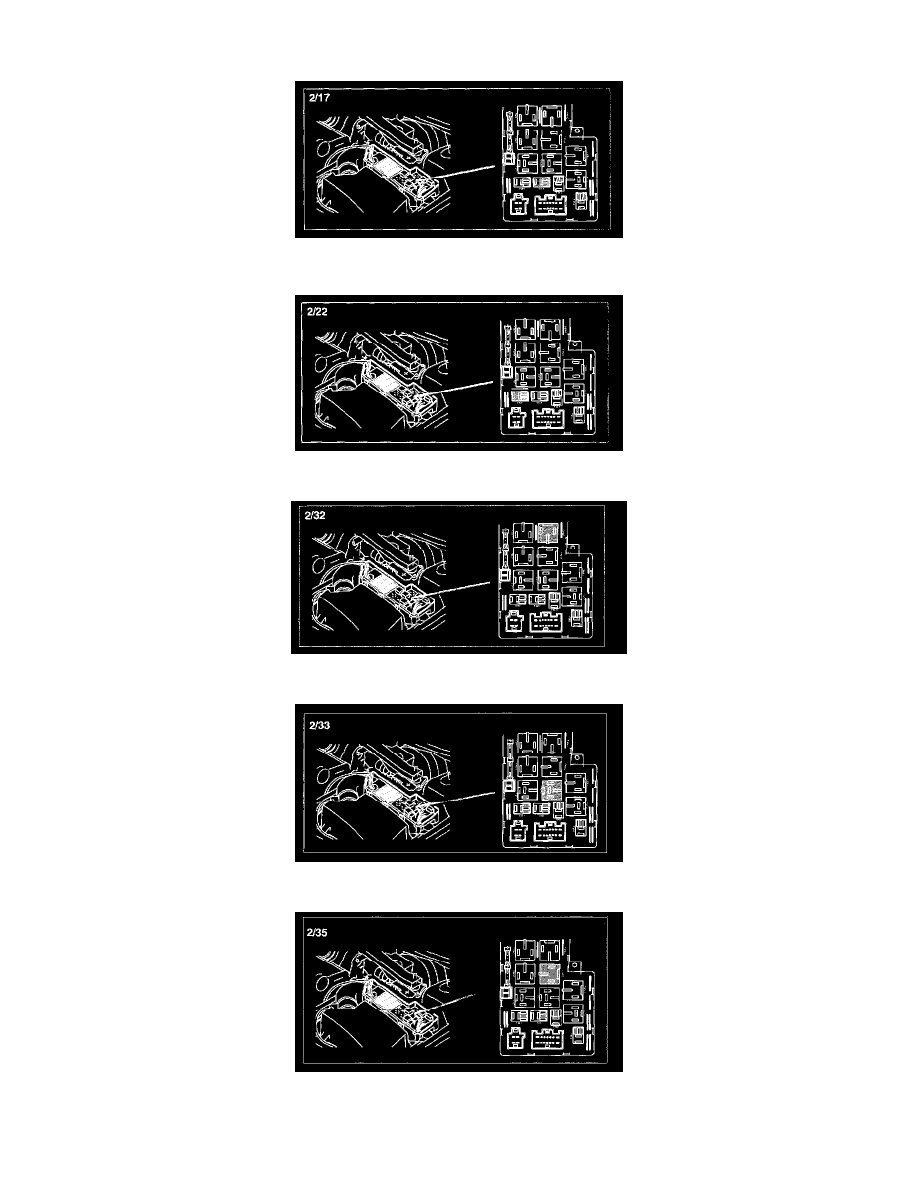 2/17

2/22

2/32

2/33

2/35