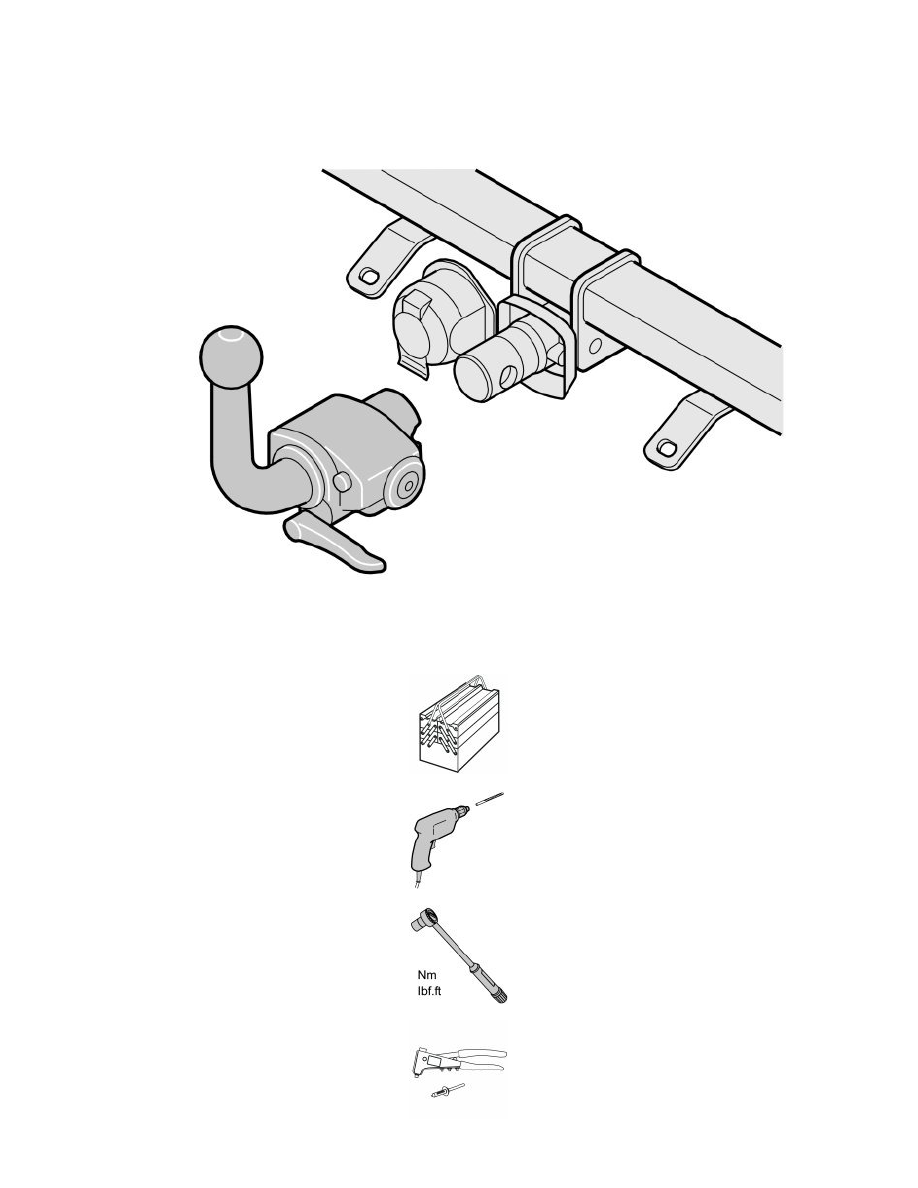 Nm
lbf.ft