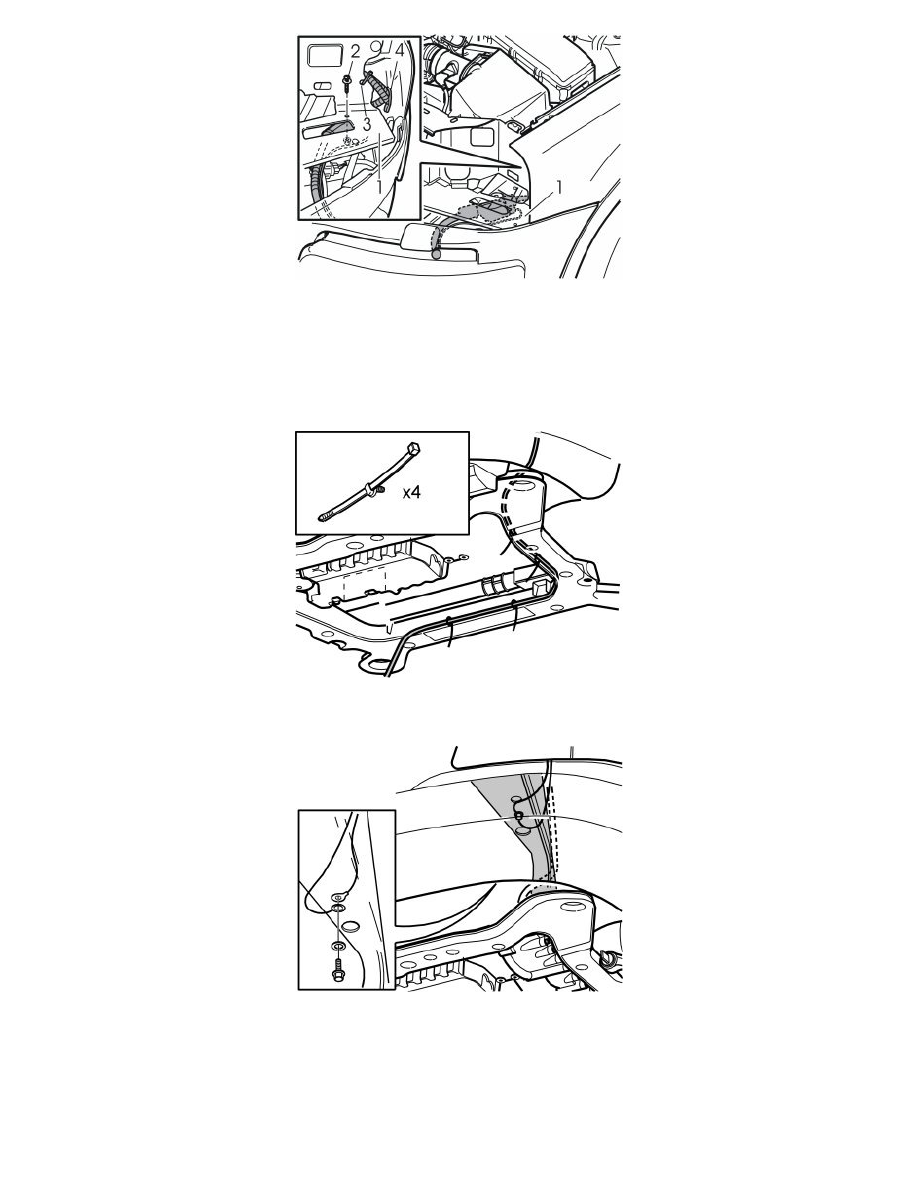 2
4
3
1
1

x4