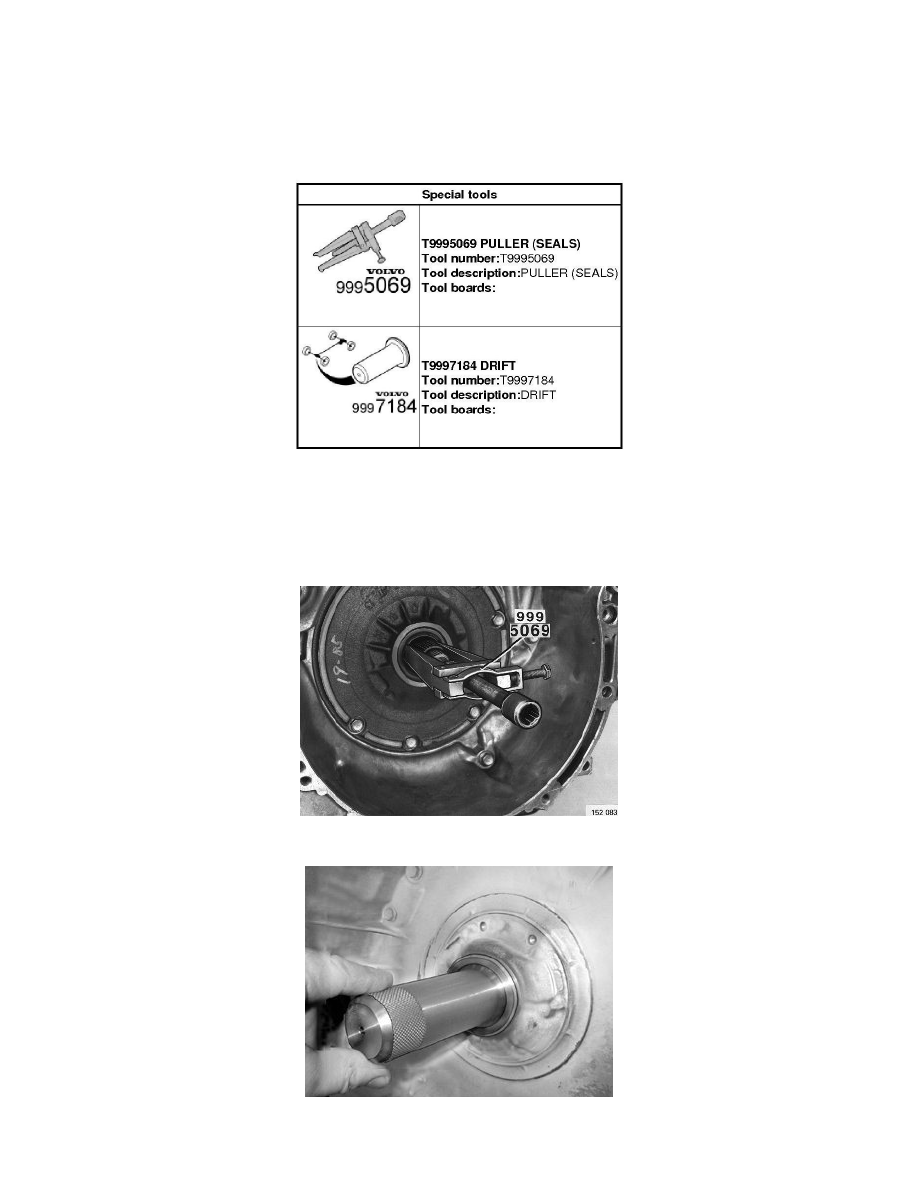 | Special tools | |
|---|---|
| VOLVO 9995069 | **T9995069 PULLER (SEALS)** **Tool number:**T9995069 **Tool description:**PULLER (SEALS) **Tool boards:** |
| VOLVO 9997184 | **T9997184 DRIFT** **Tool number:**T9997184 **Tool description:**DRIFT **Tool boards:** |

999 5069

152 083