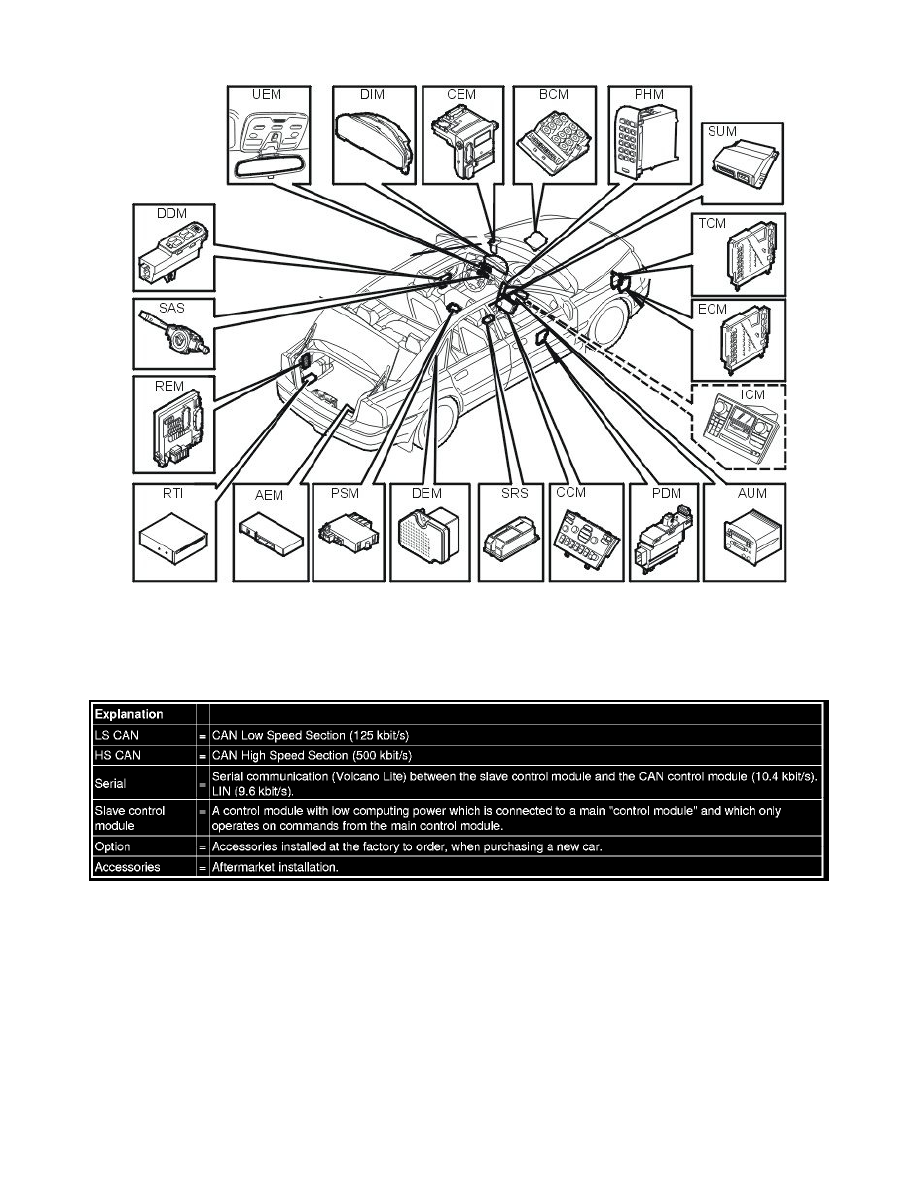 UEM
DIM
CEM
BCM
PHM
SUM
DDM
TCM
SAS
ECM
REM
ICM
RTI
AEM
PSM
DEM
SRS
CCM
PDM
AUM

| Explanation | | |
|---|---|---|
| LS CAN | = | CAN Low Speed Section (125 kbit/s) |
| HS CAN | = | CAN High Speed Section (500 kbit/s) |
| Serial | = | Serial communication (Volcano Lite) between the slave control module and the CAN control module (10.4 kbit/s). LIN (9.6 kbit/s). |
| Slave control module | = | A control module with low computing power which is connected to a main "control module" and which only operates on commands from the main control module. |
| Option | = | Accessories installed at the factory to order, when purchasing a new car. |
| Accessories | = | Aftermarket installation. |