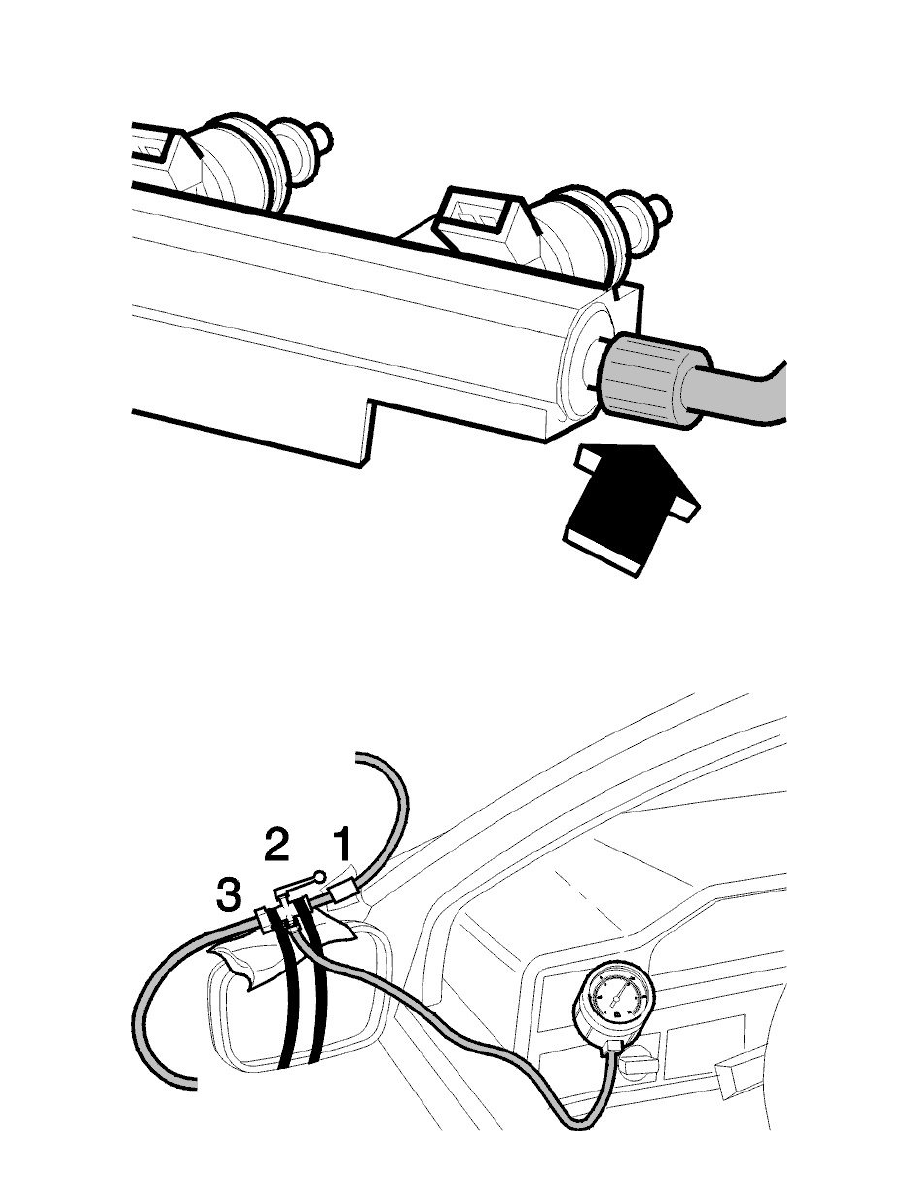 2 1
3