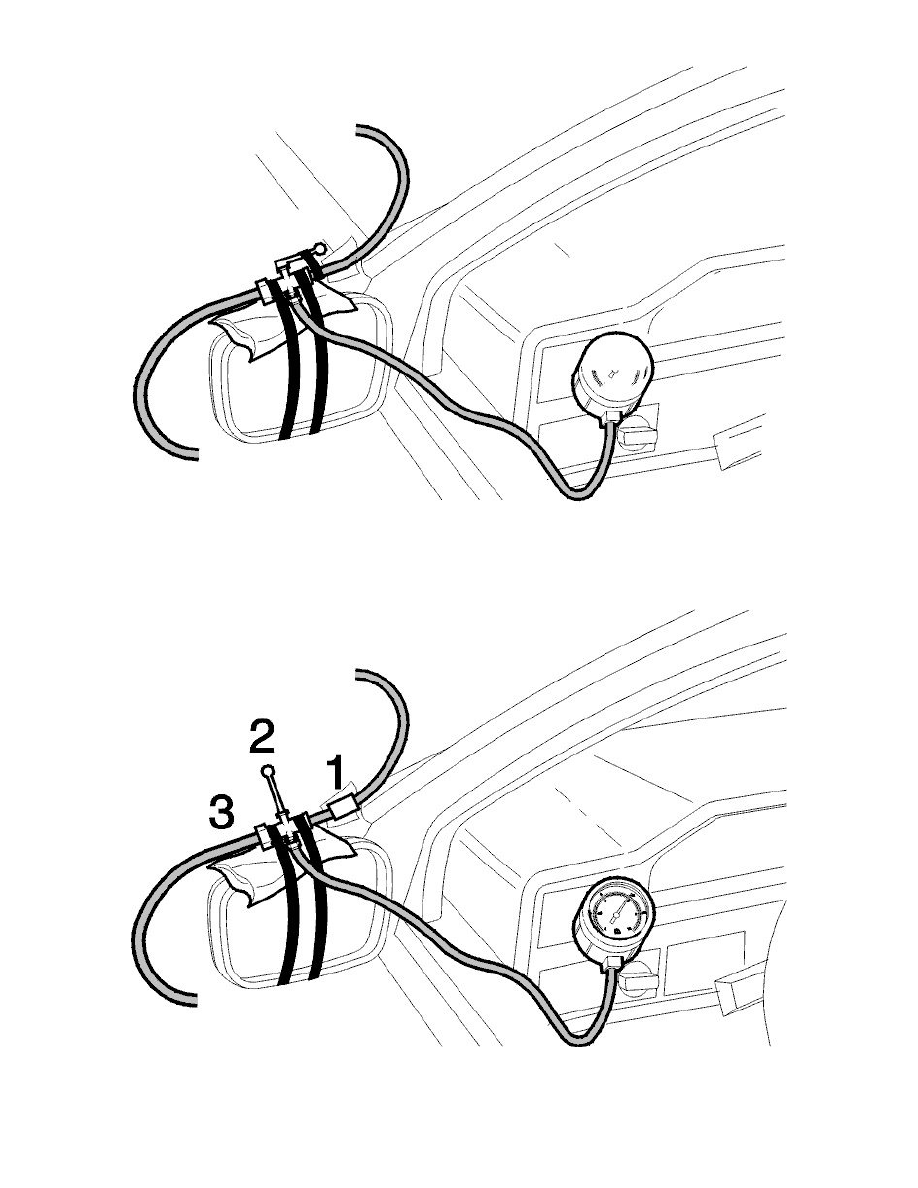 2
1
3