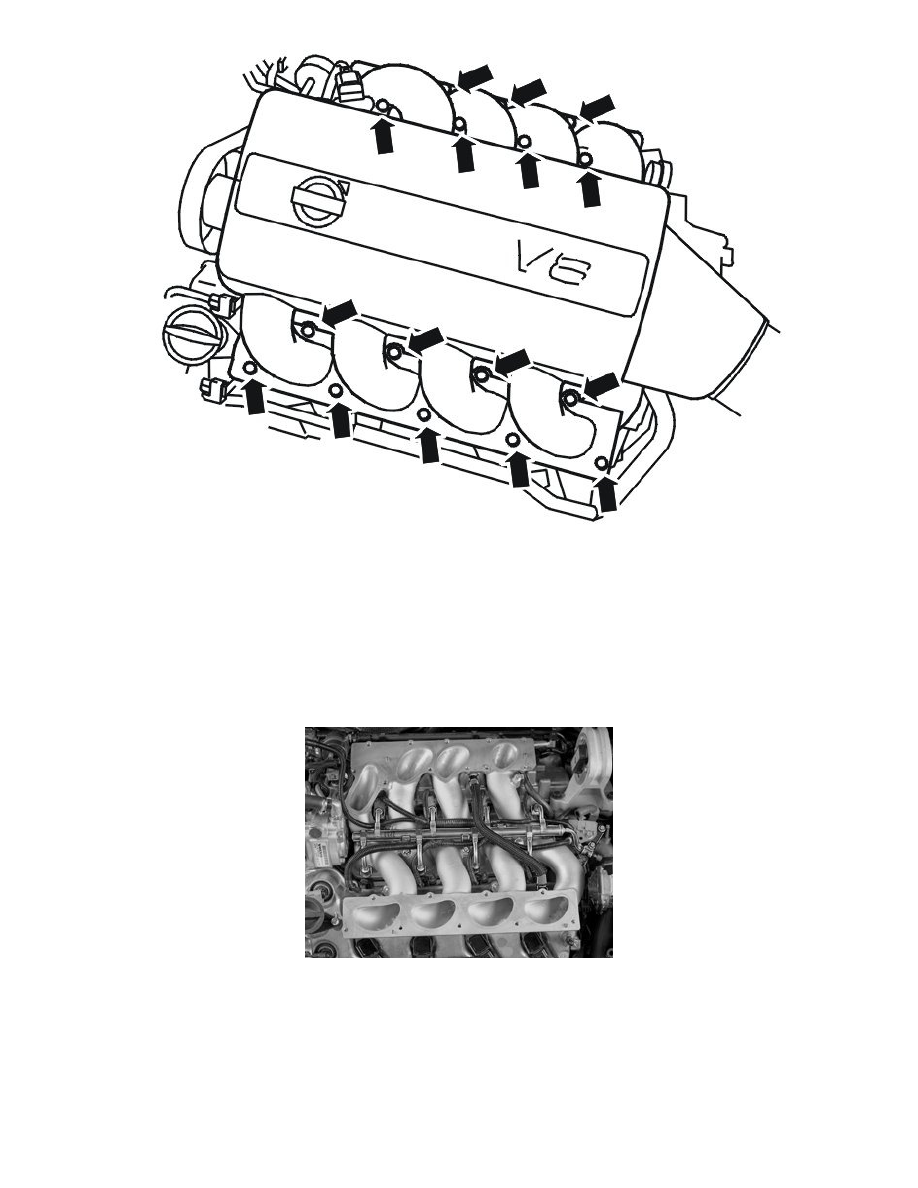 V8