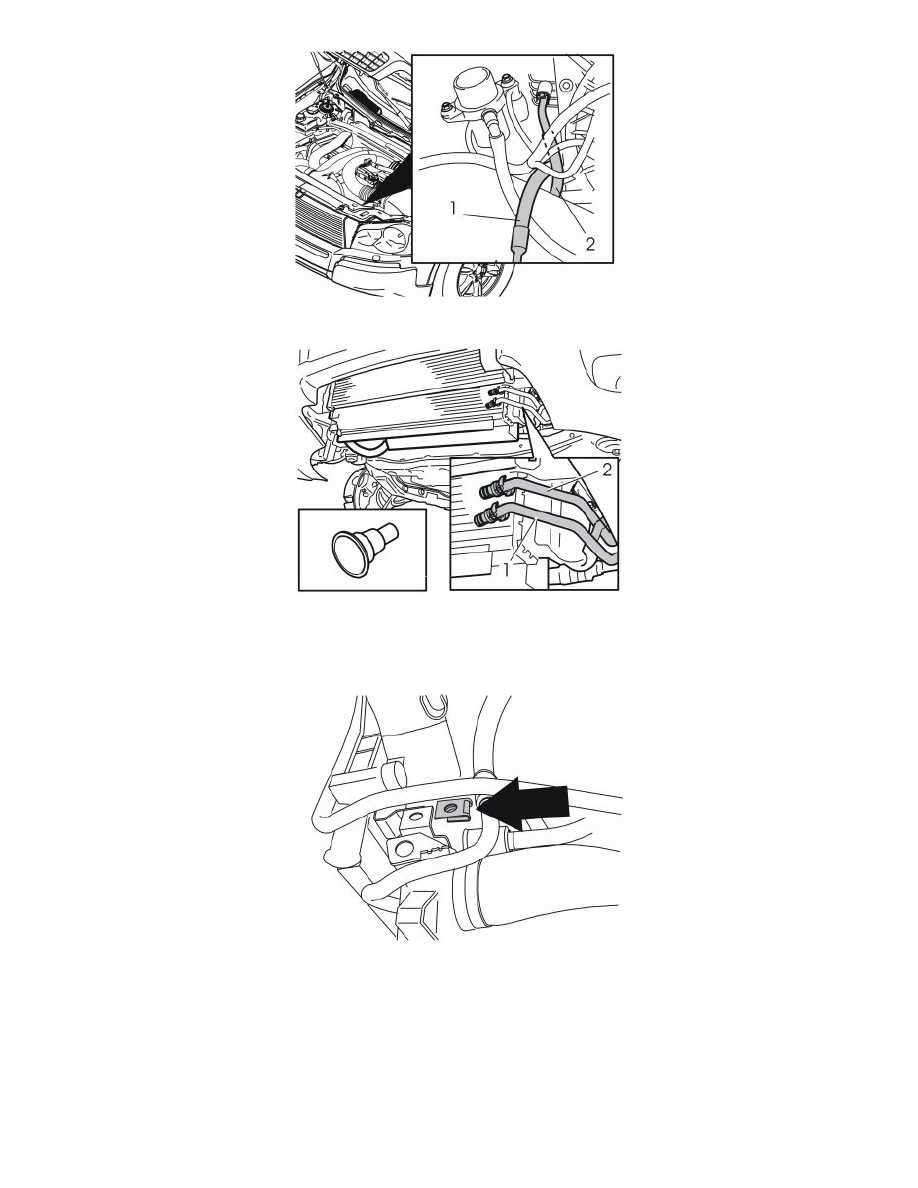 1
2

2
1