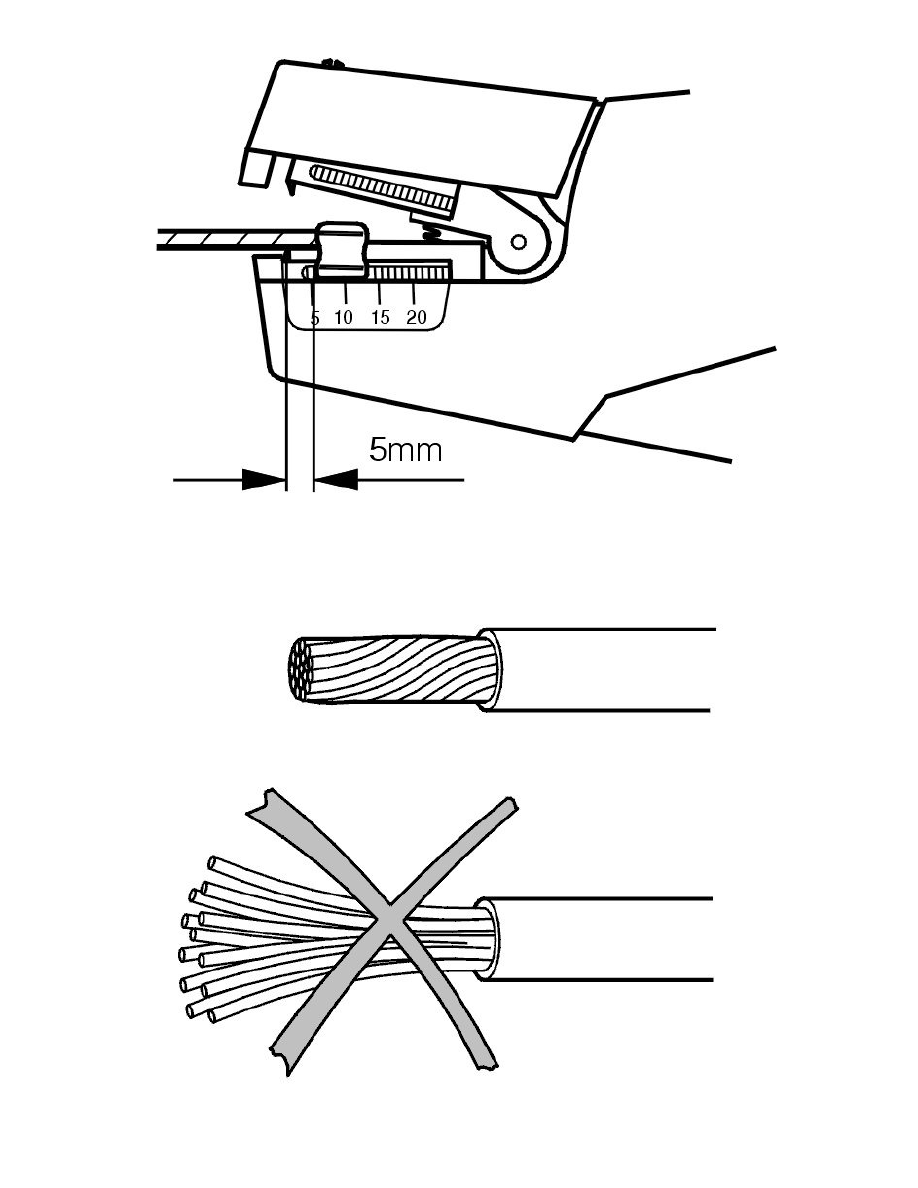 5 10 15 20

5mm