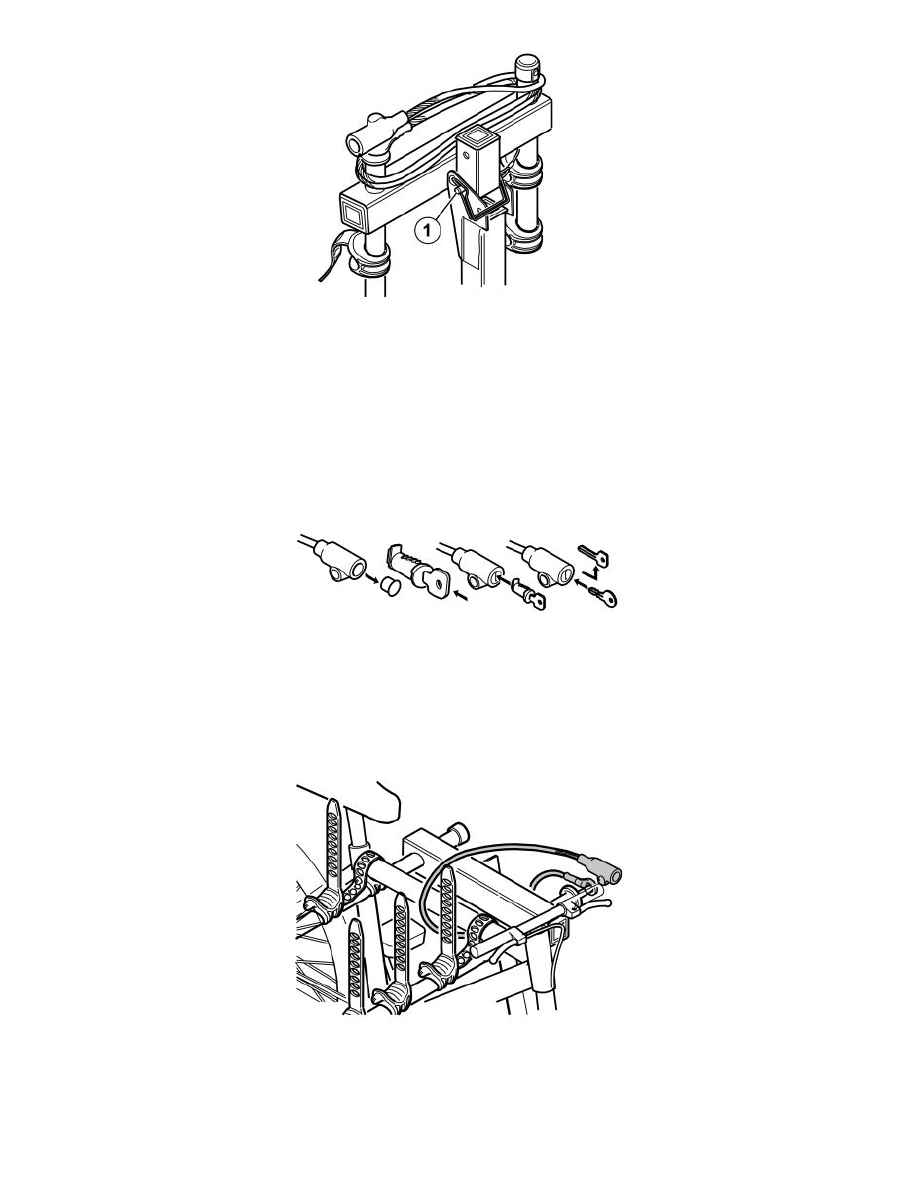 1