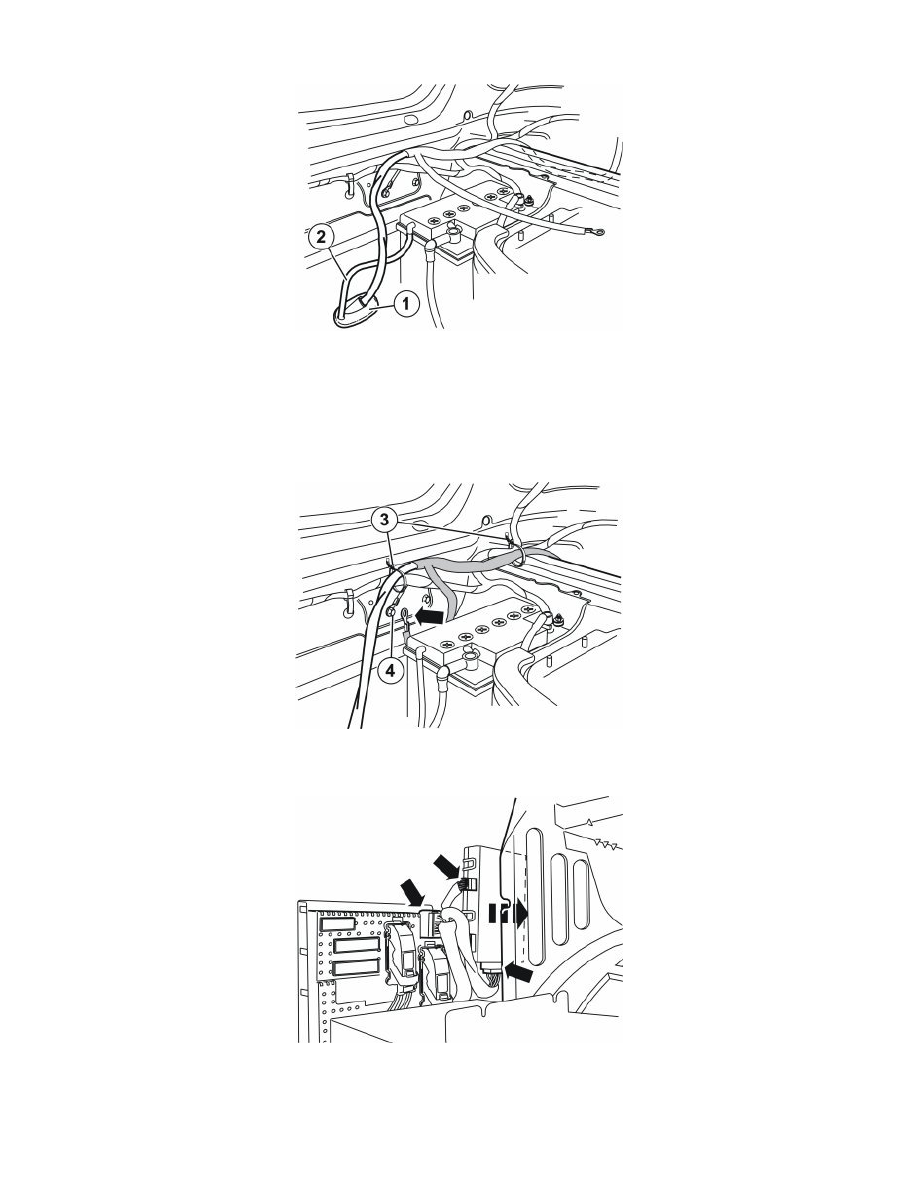 2

1

3

4